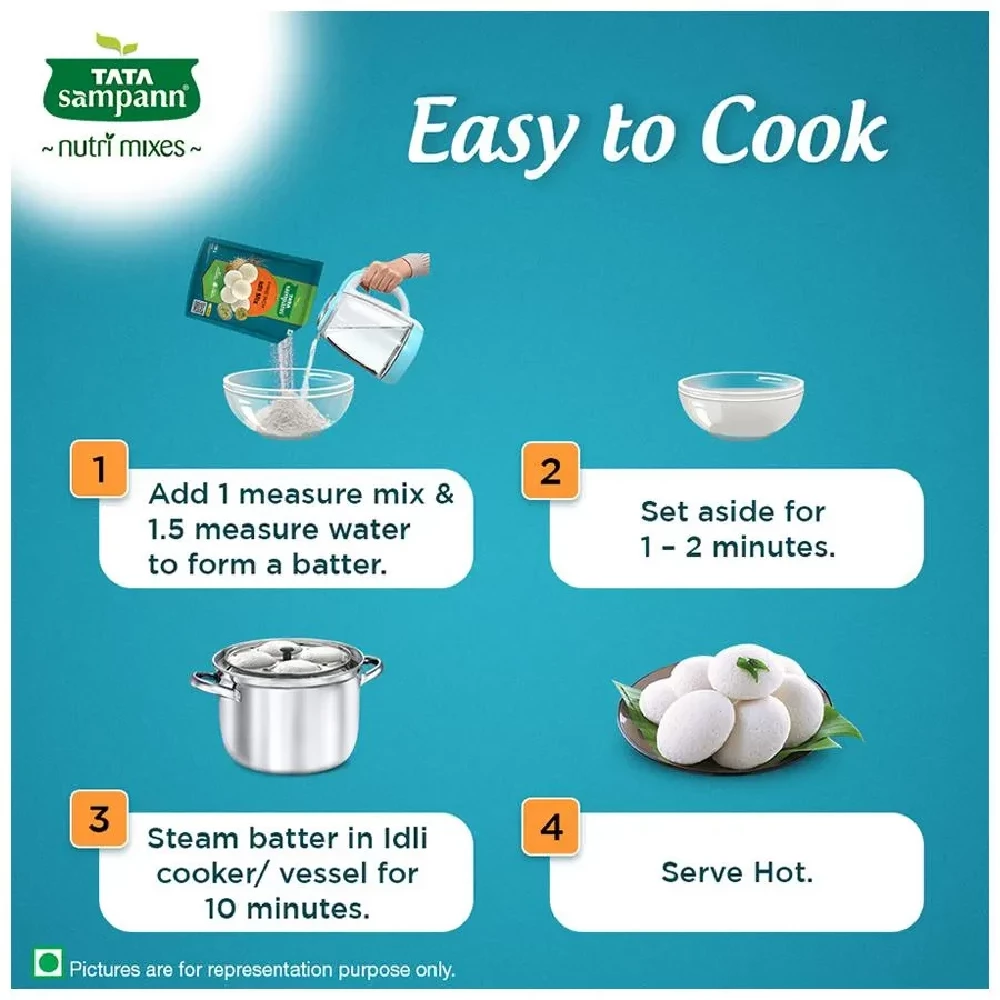 TATA sampann®
~ nutri mixes ~

Easy to Cook

1
Add 1 measure mix & 1.5 measure water to form a batter.

2
Set aside for 1 - 2 minutes.

3
Steam batter in Idli cooker/ vessel for 10 minutes.

4
Serve Hot.

Pictures are for representation purpose only.